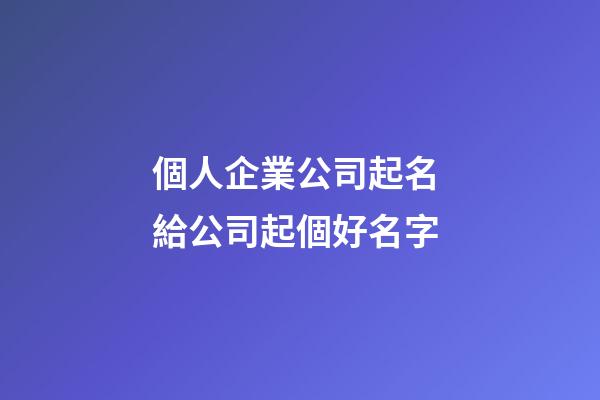 個人企業公司起名
給公司起個好名字